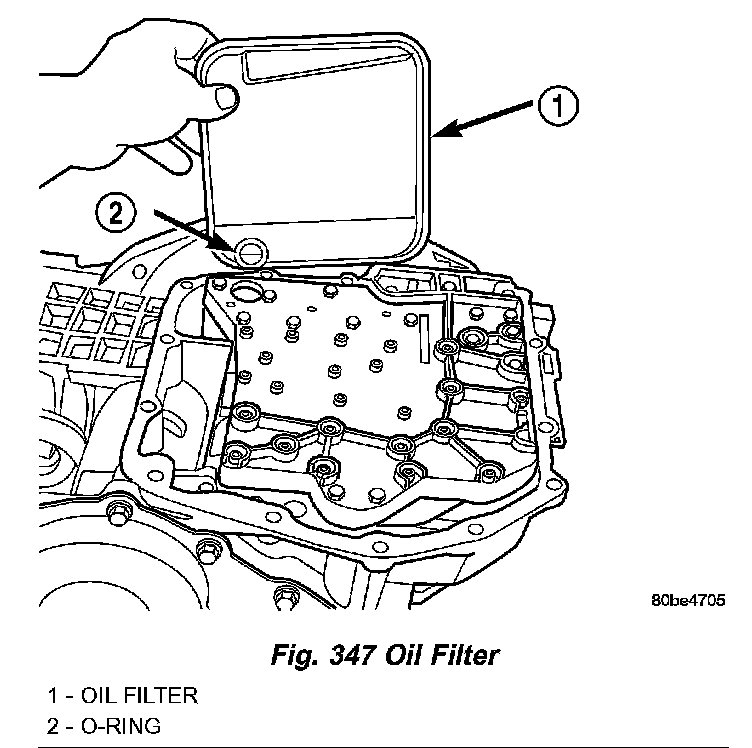 1

2

80be4705

Fig. 347 Oil Filter

1 - OIL FILTER
2 - O-RING