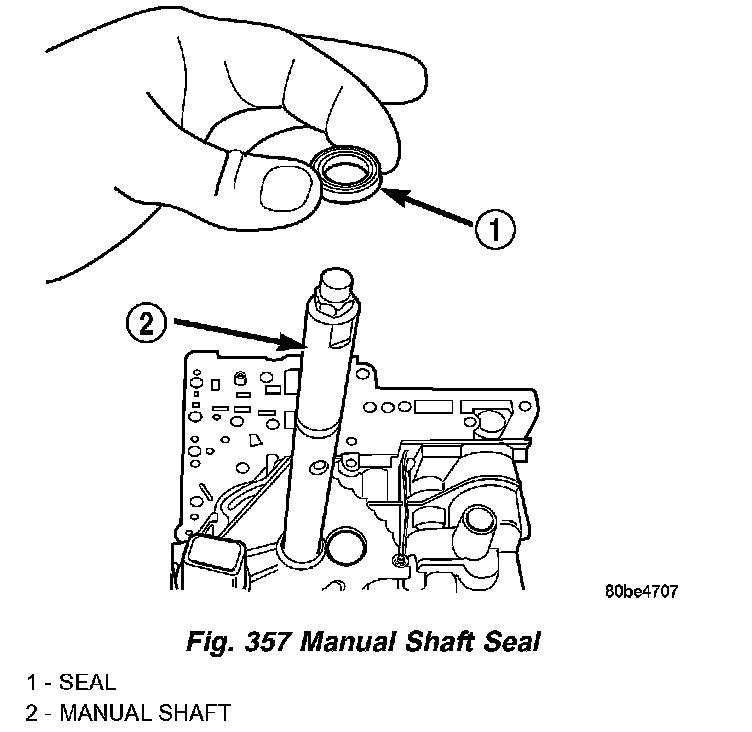 1

2

80be4707

Fig. 357 Manual Shaft Seal

1 - SEAL
2 - MANUAL SHAFT