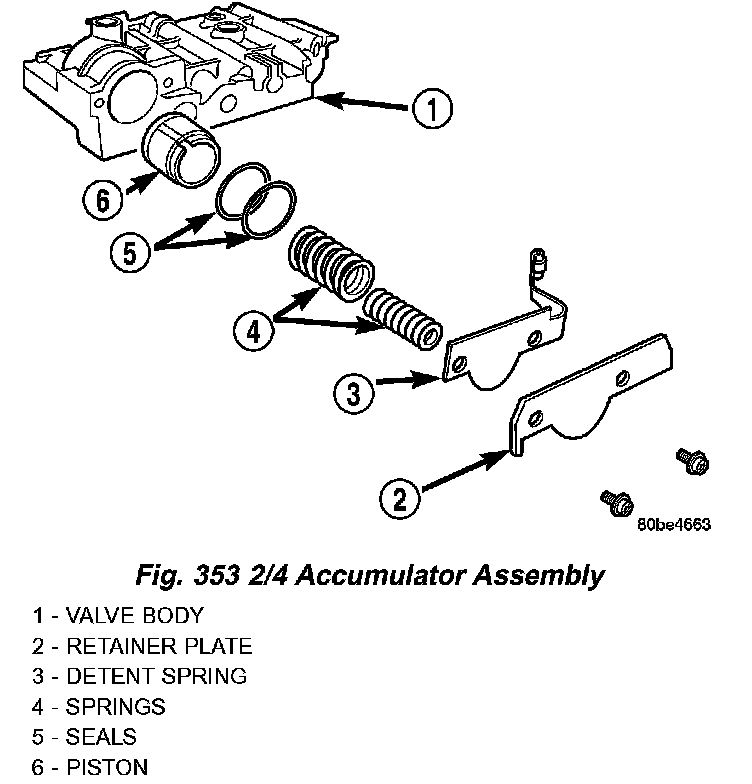 1

6

5

4

3

2

80be4663

Fig. 353 2/4 Accumulator Assembly

1 - VALVE BODY
2 - RETAINER PLATE
3 - DETENT SPRING
4 - SPRINGS
5 - SEALS
6 - PISTON