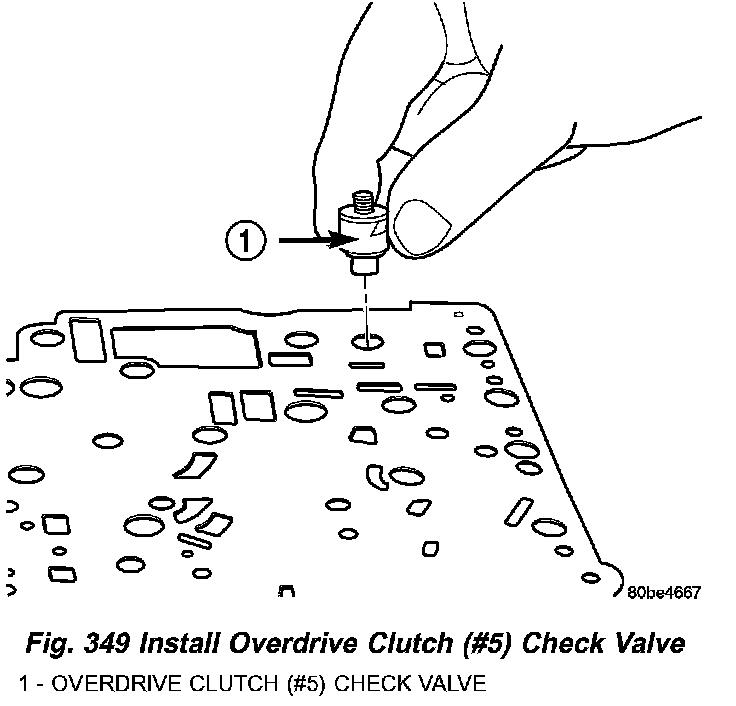 1

80be4667

Fig. 349 Install Overdrive Clutch (#5) Check Valve

1 - OVERDRIVE CLUTCH (#5) CHECK VALVE