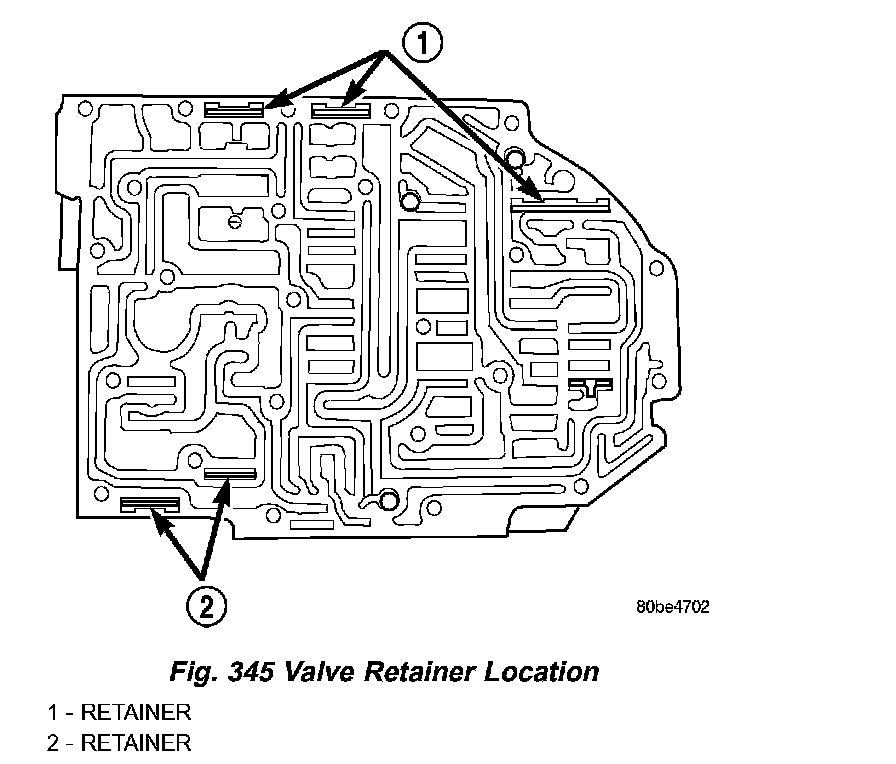 1

2

80be4702

Fig. 345 Valve Retainer Location

1 - RETAINER
2 - RETAINER