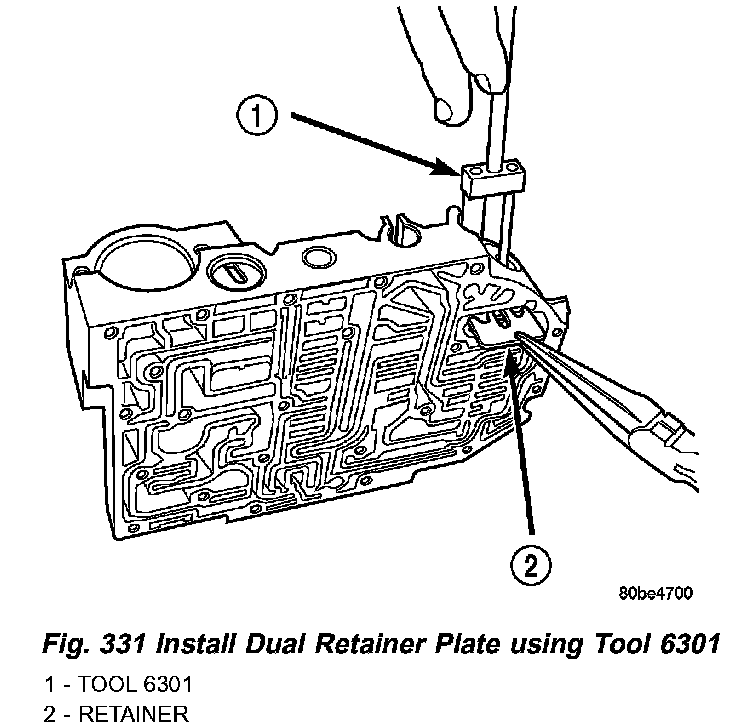 1

2

80be4700

Fig. 331 Install Dual Retainer Plate using Tool 6301

1 - TOOL 6301
2 - RETAINER