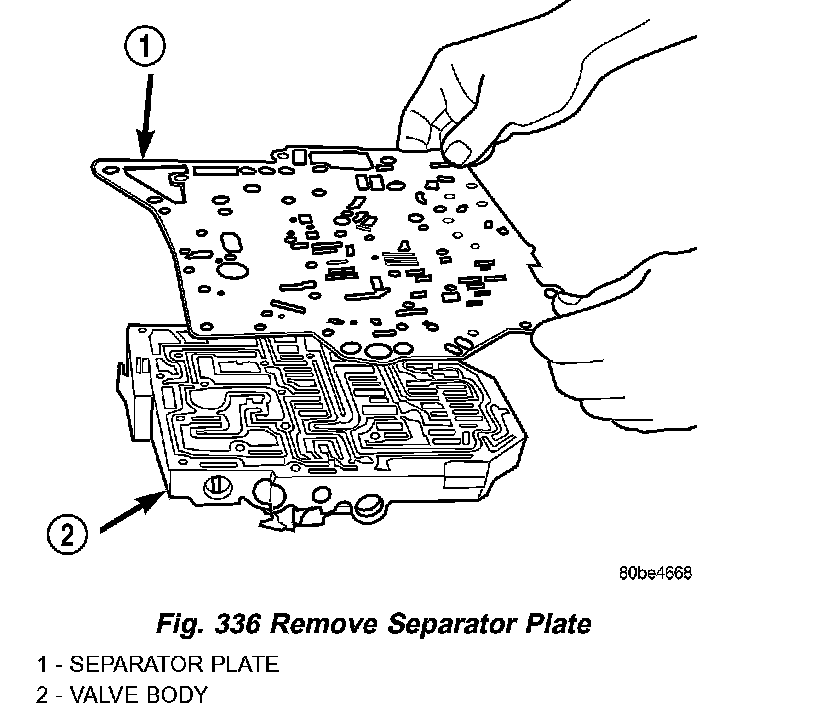 1

2

80be4668

Fig. 336 Remove Separator Plate

1 - SEPARATOR PLATE
2 - VALVE BODY