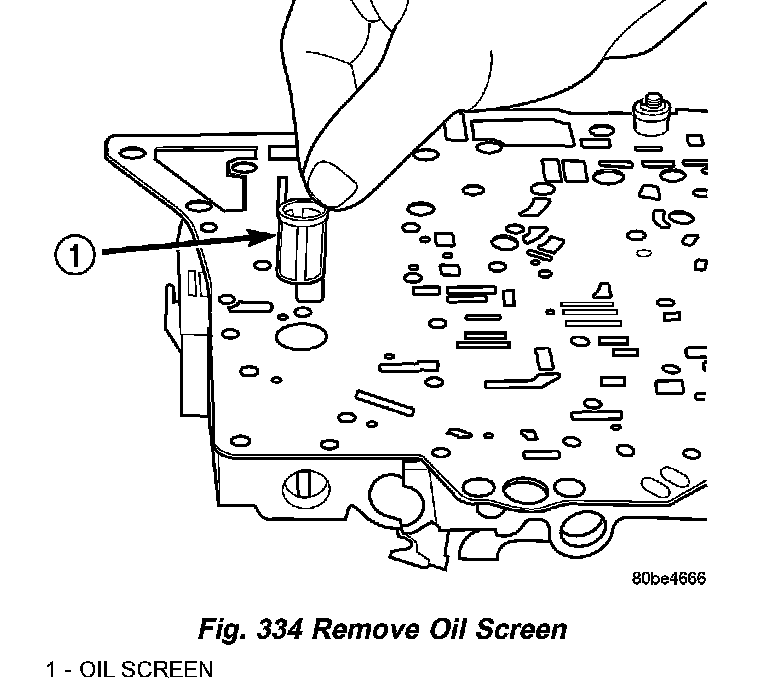 1

80be4666

Fig. 334 Remove Oil Screen

1 - OIL SCREEN