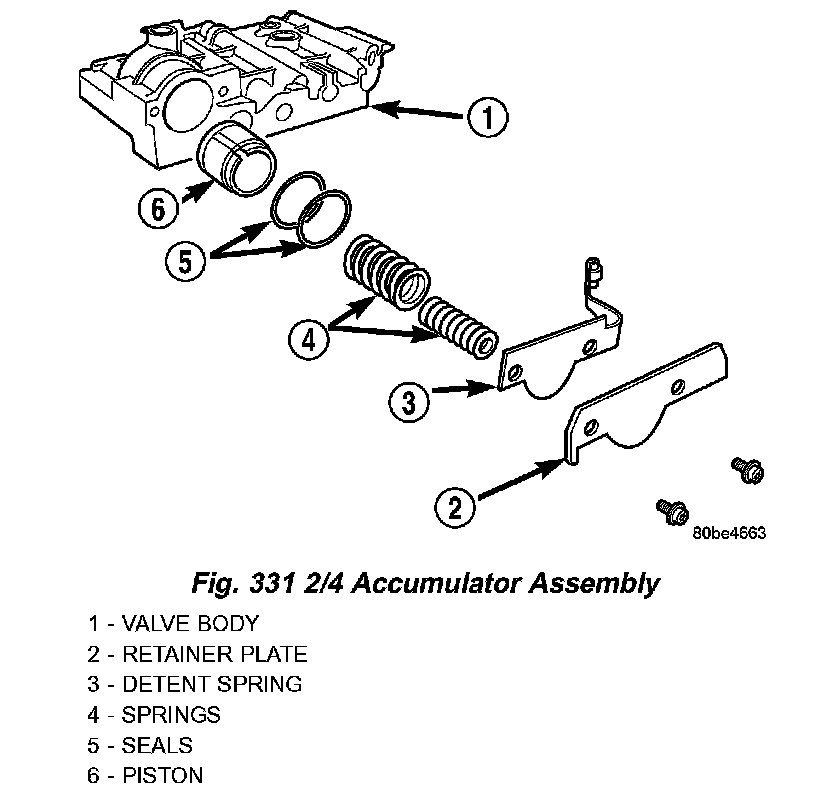 1
6
5
4
3
2
80be4663

Fig. 331 2/4 Accumulator Assembly

1 - VALVE BODY
2 - RETAINER PLATE
3 - DETENT SPRING
4 - SPRINGS
5 - SEALS
6 - PISTON