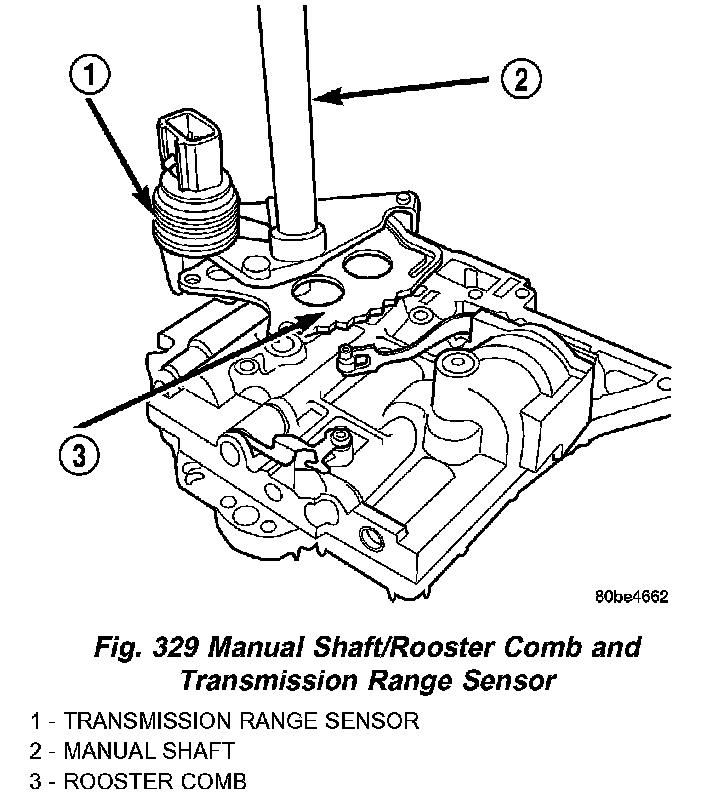 1

2

3

80be4662

Fig. 329 Manual Shaft/Rooster Comb and Transmission Range Sensor

1 - TRANSMISSION RANGE SENSOR
2 - MANUAL SHAFT
3 - ROOSTER COMB