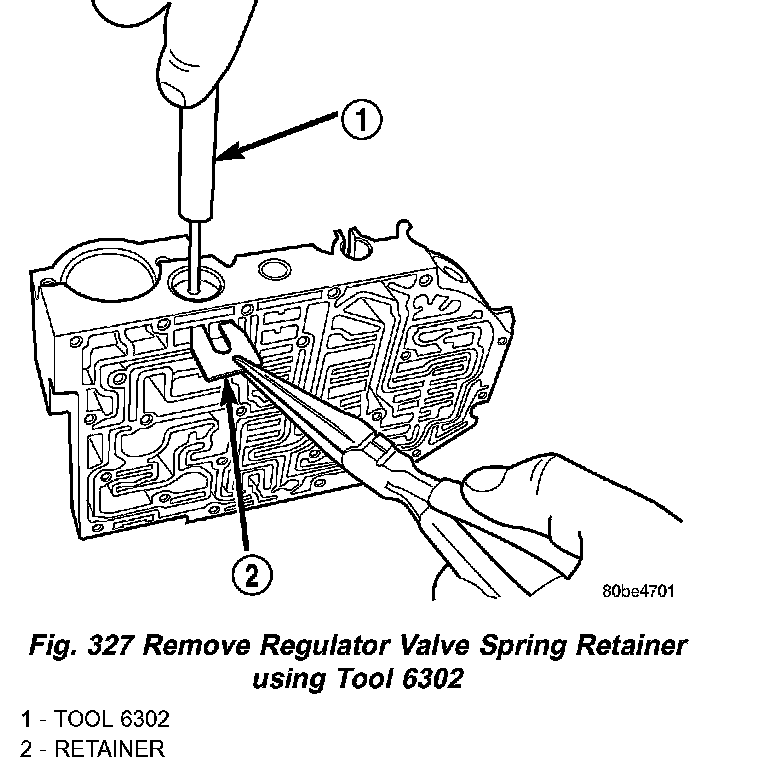 1

2

80be4701

Fig. 327 Remove Regulator Valve Spring Retainer using Tool 6302

1 - TOOL 6302
2 - RETAINER