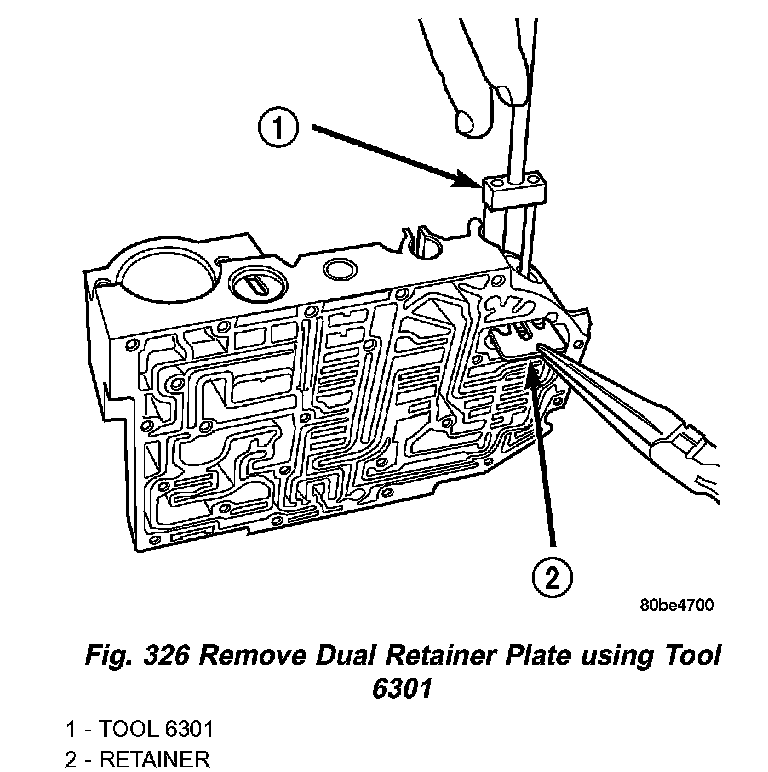 1

2

80be4700

Fig. 326 Remove Dual Retainer Plate using Tool 6301

1 - TOOL 6301
2 - RETAINER