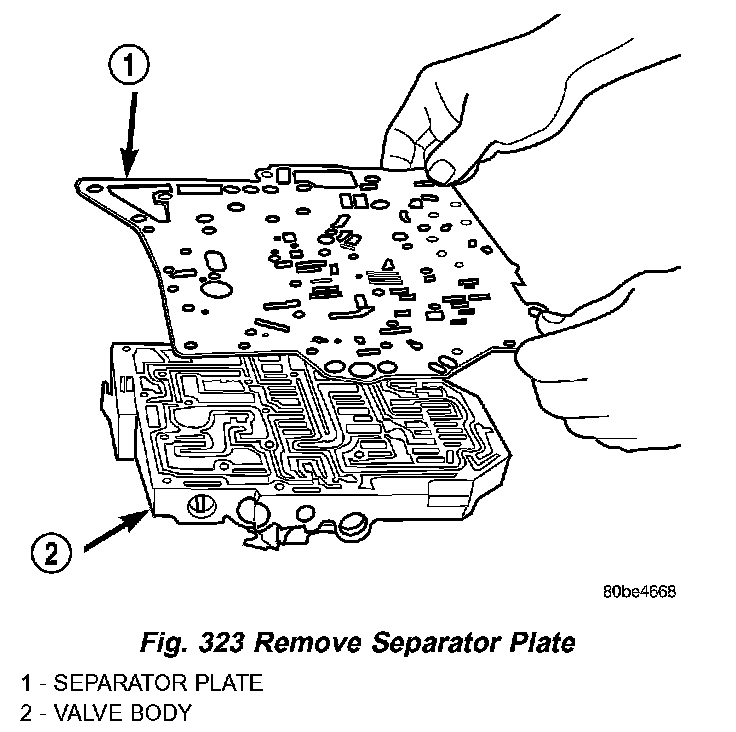 1

2

80be4668

Fig. 323 Remove Separator Plate

1 - SEPARATOR PLATE
2 - VALVE BODY