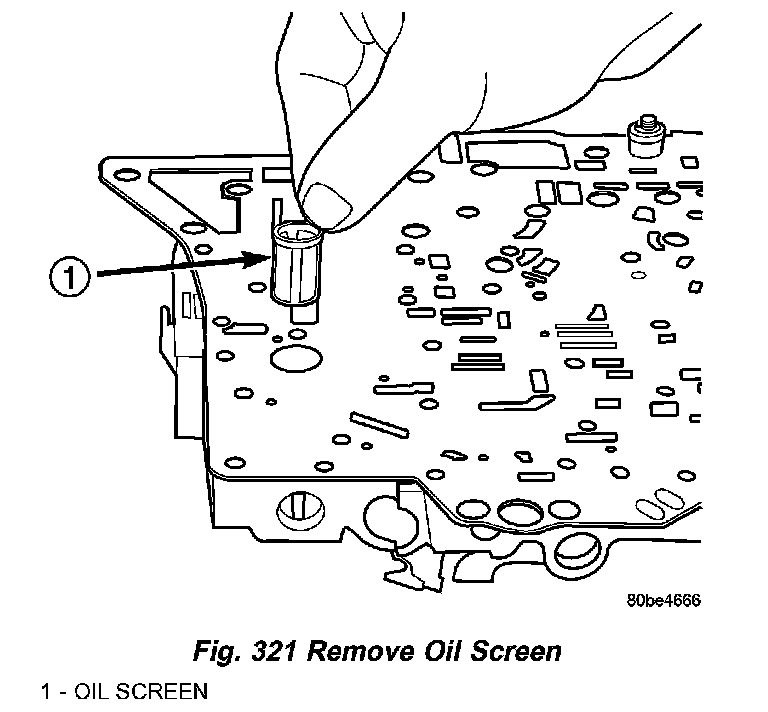 1

80be4666

Fig. 321 Remove Oil Screen

1 - OIL SCREEN