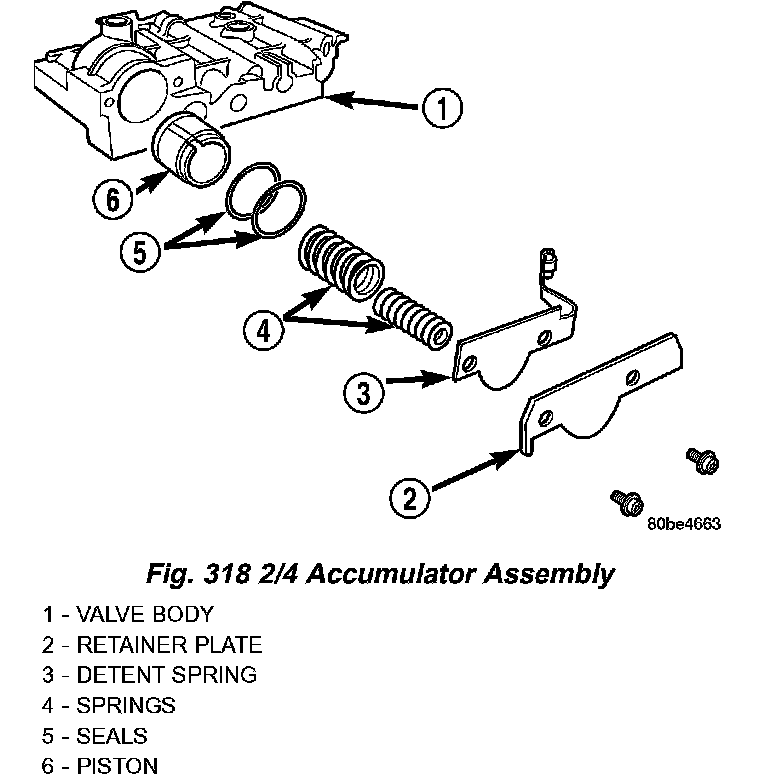 1

6

5

4

3

2

80be4663

Fig. 318 2/4 Accumulator Assembly

1 - VALVE BODY
2 - RETAINER PLATE
3 - DETENT SPRING
4 - SPRINGS
5 - SEALS
6 - PISTON