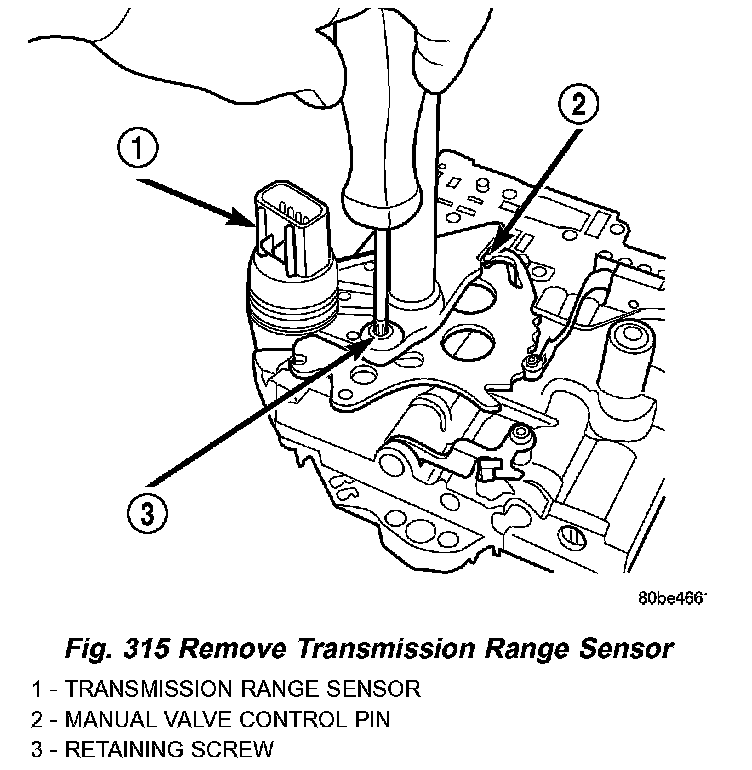 1

2

3

80be466

Fig. 315 Remove Transmission Range Sensor

1 - TRANSMISSION RANGE SENSOR
2 - MANUAL VALVE CONTROL PIN
3 - RETAINING SCREW