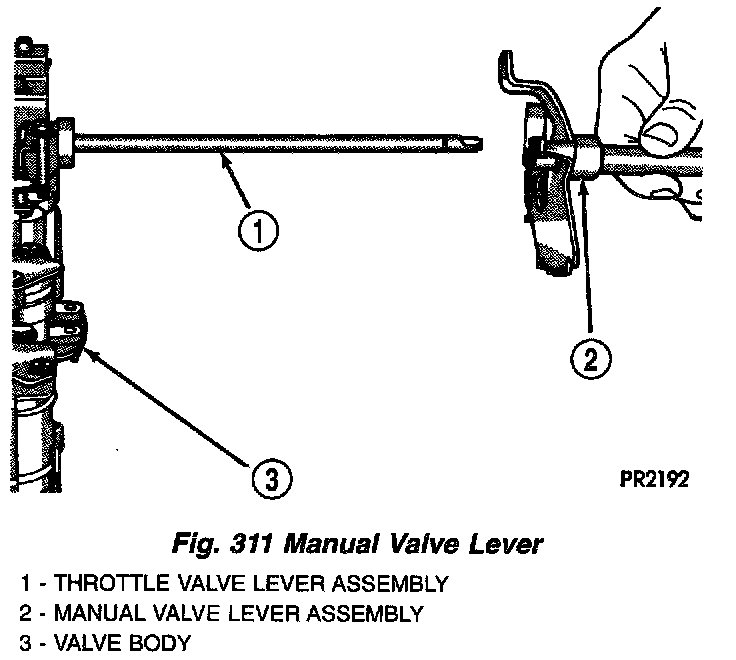 1

2

3

PR2192

Fig. 311 Manual Valve Lever

1 - THROTTLE VALVE LEVER ASSEMBLY
2 - MANUAL VALVE LEVER ASSEMBLY
3 - VALVE BODY