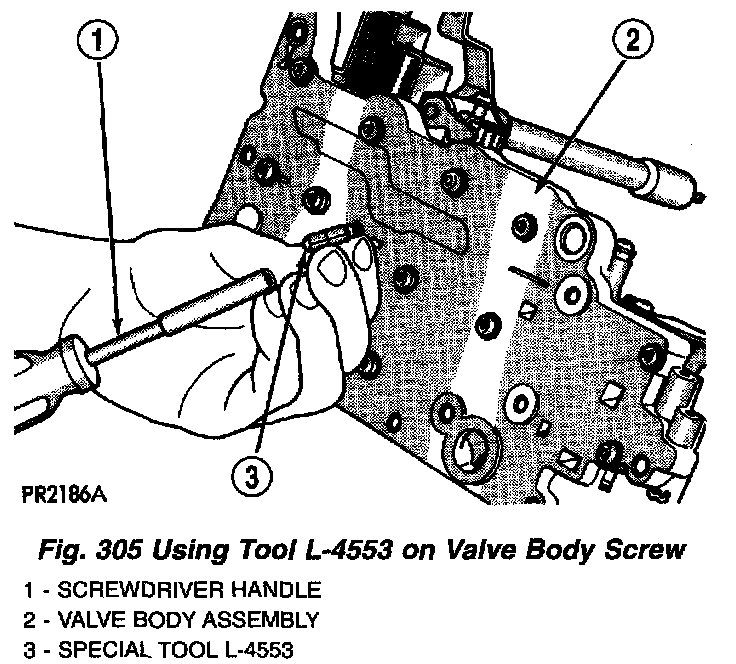 1

2

3

PR2186A

Fig. 305 Using Tool L-4553 on Valve Body Screw

1 - SCREWDRIVER HANDLE
2 - VALVE BODY ASSEMBLY
3 - SPECIAL TOOL L-4553