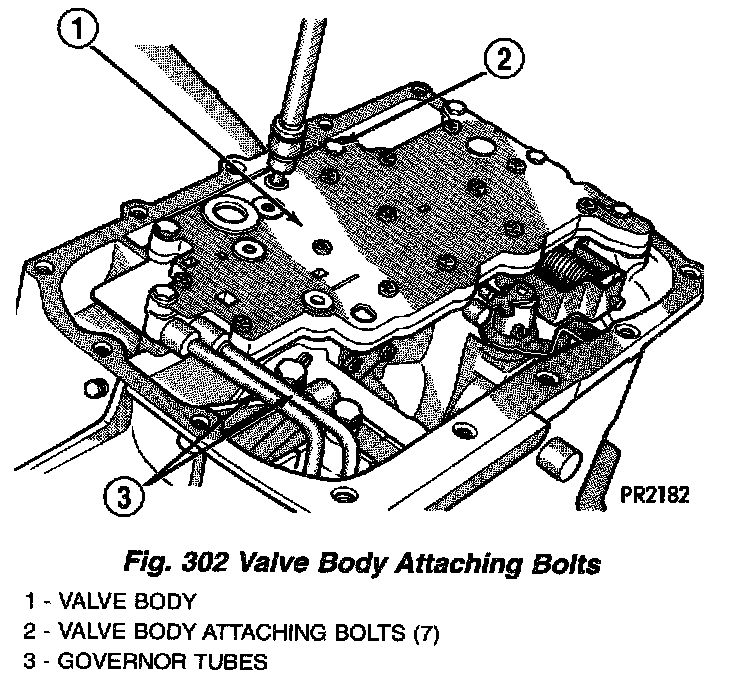 1
2
3
PR2182

Fig. 302 Valve Body Attaching Bolts

1 - VALVE BODY
2 - VALVE BODY ATTACHING BOLTS (7)
3 - GOVERNOR TUBES