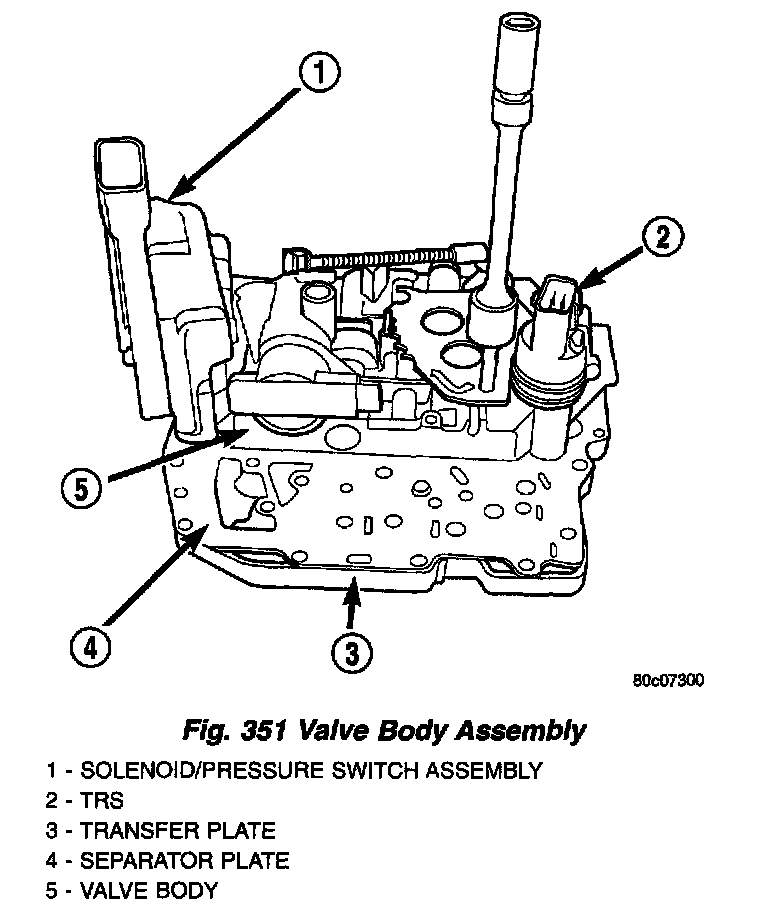 1

2

5

4

3

80c07300

Fig. 351 Valve Body Assembly

1 - SOLENOID/PRESSURE SWITCH ASSEMBLY
2 - TRS
3 - TRANSFER PLATE
4 - SEPARATOR PLATE
5 - VALVE BODY