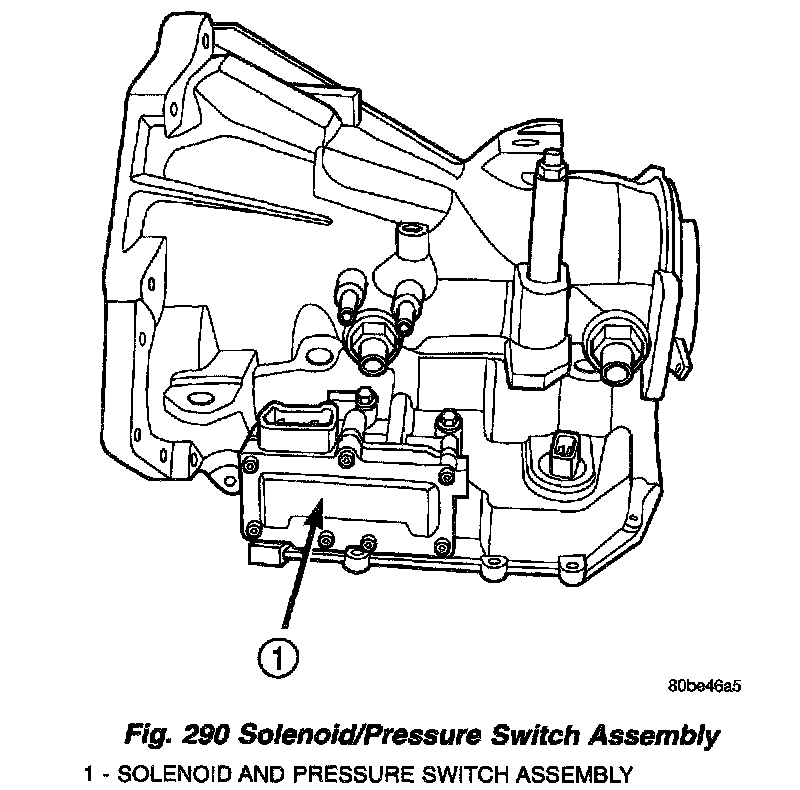 1

80be46a5

Fig. 290 Solenoid/Pressure Switch Assembly

1 - SOLENOID AND PRESSURE SWITCH ASSEMBLY