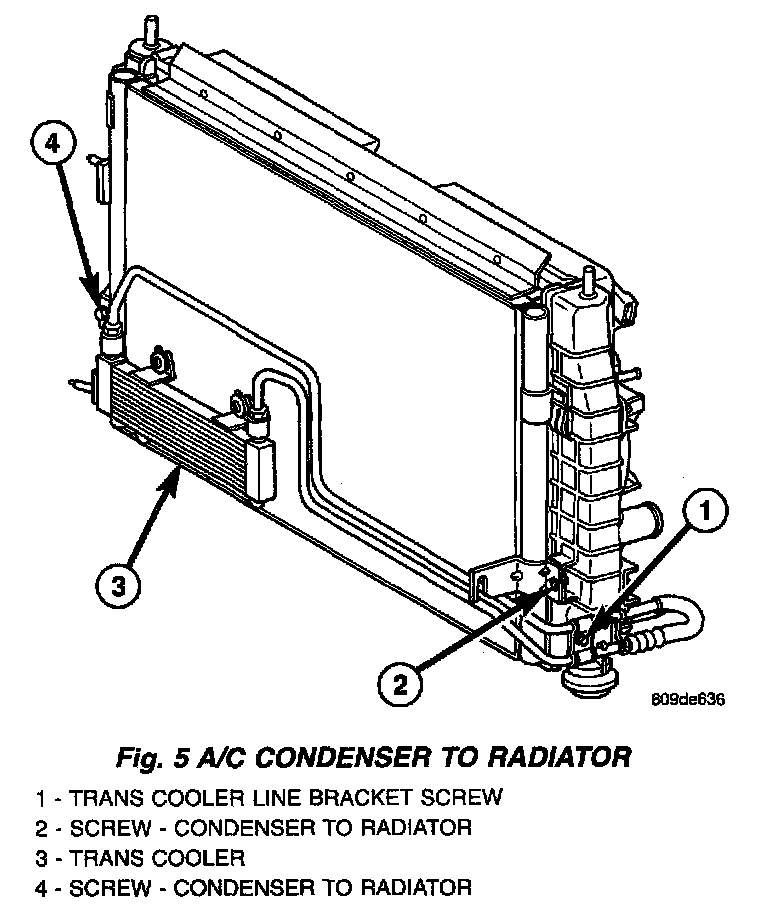 4

3

1

2

809de636

Fig. 5 A/C CONDENSER TO RADIATOR

1 - TRANS COOLER LINE BRACKET SCREW
2 - SCREW - CONDENSER TO RADIATOR
3 - TRANS COOLER
4 - SCREW - CONDENSER TO RADIATOR