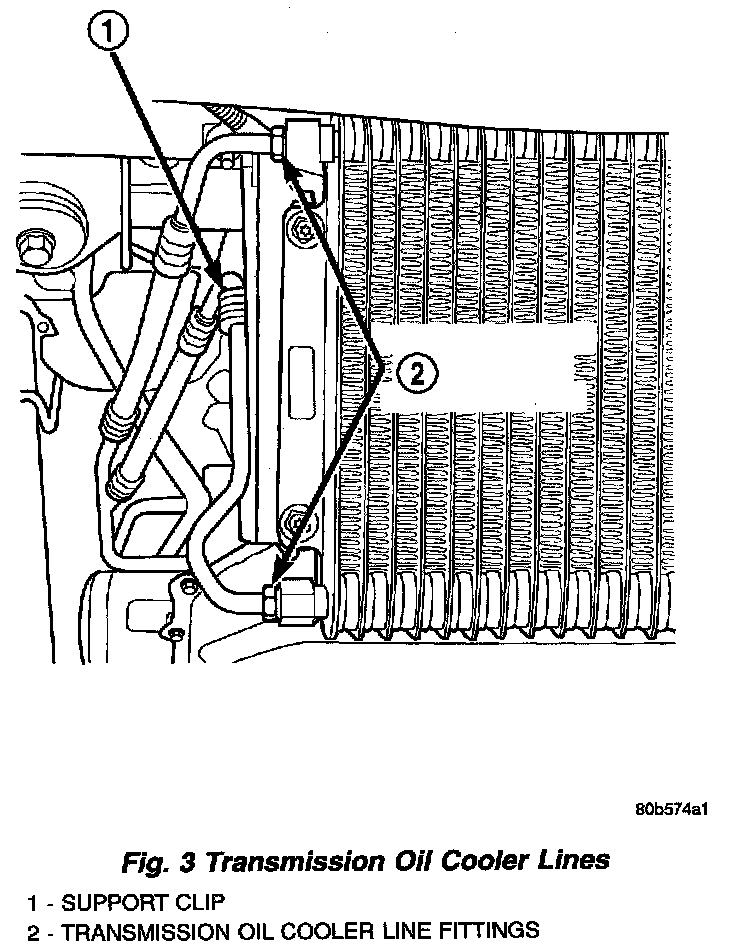 1

2

80b574a1

Fig. 3 Transmission Oil Cooler Lines

1 - SUPPORT CLIP
2 - TRANSMISSION OIL COOLER LINE FITTINGS