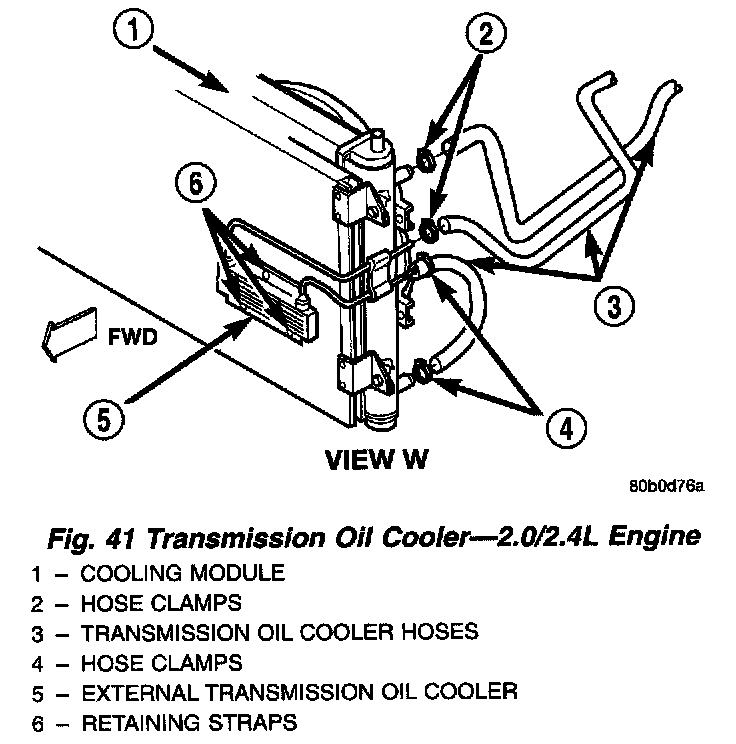 1

2

6

3

FWD

5

4

VIEW W

80b0d76a

Fig. 41 Transmission Oil Cooler—2.0/2.4L Engine

1 – COOLING MODULE
2 – HOSE CLAMPS
3 – TRANSMISSION OIL COOLER HOSES
4 – HOSE CLAMPS
5 – EXTERNAL TRANSMISSION OIL COOLER
6 – RETAINING STRAPS