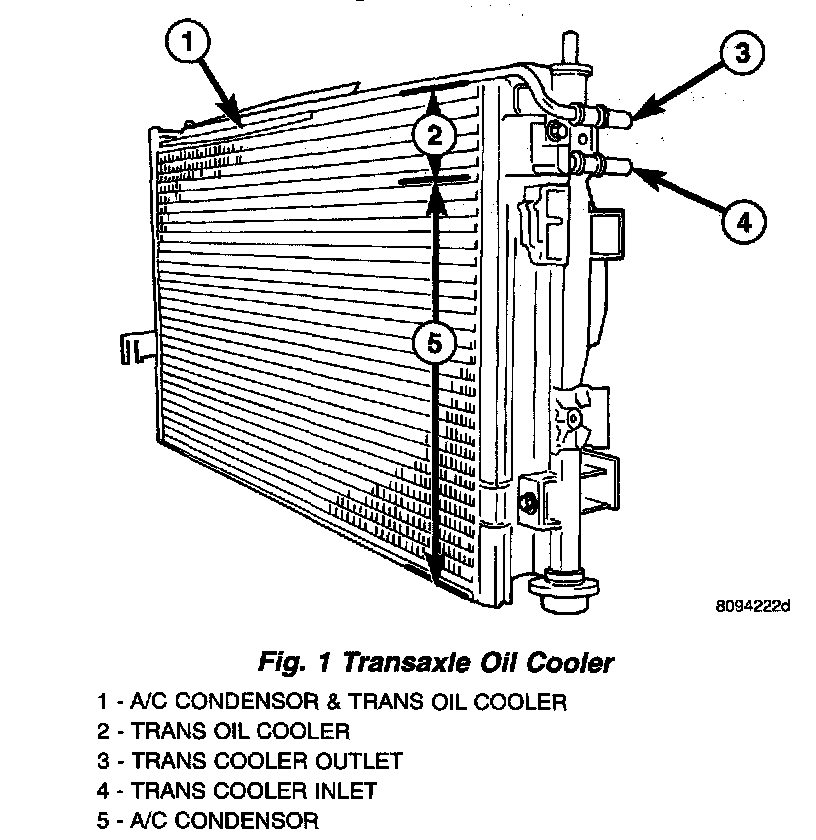 1
2
3
4
5

8094222d

Fig. 1 Transaxle Oil Cooler

1 - A/C CONDENSOR & TRANS OIL COOLER
2 - TRANS OIL COOLER
3 - TRANS COOLER OUTLET
4 - TRANS COOLER INLET
5 - A/C CONDENSOR