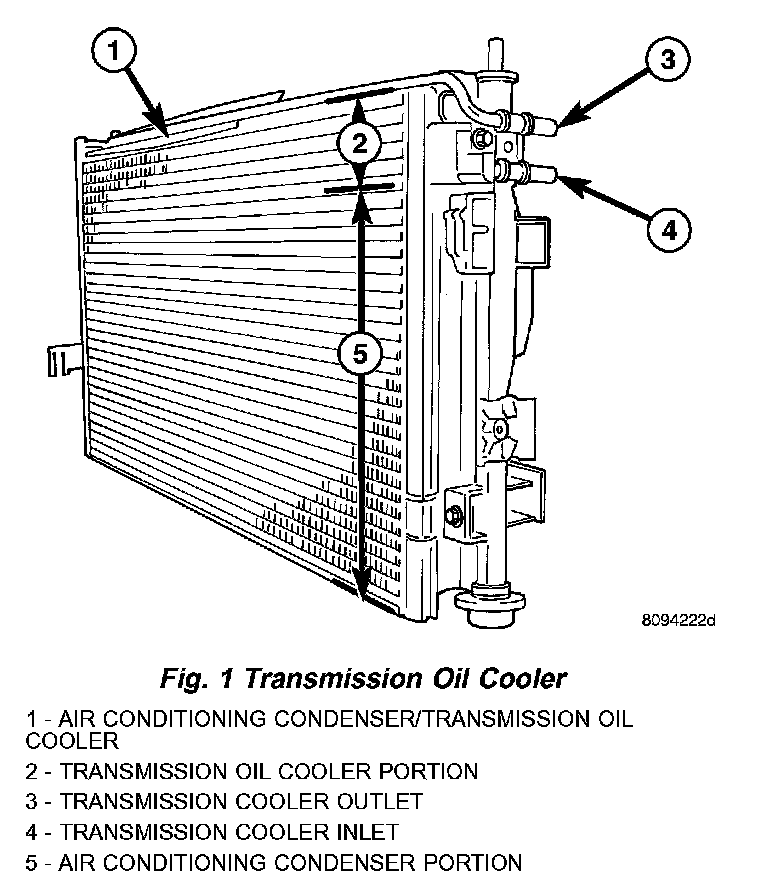 1

2

3

4

5

8094222d

Fig. 1 Transmission Oil Cooler

1 - AIR CONDITIONING CONDENSER/TRANSMISSION OIL COOLER

2 - TRANSMISSION OIL COOLER PORTION

3 - TRANSMISSION COOLER OUTLET

4 - TRANSMISSION COOLER INLET

5 - AIR CONDITIONING CONDENSER PORTION