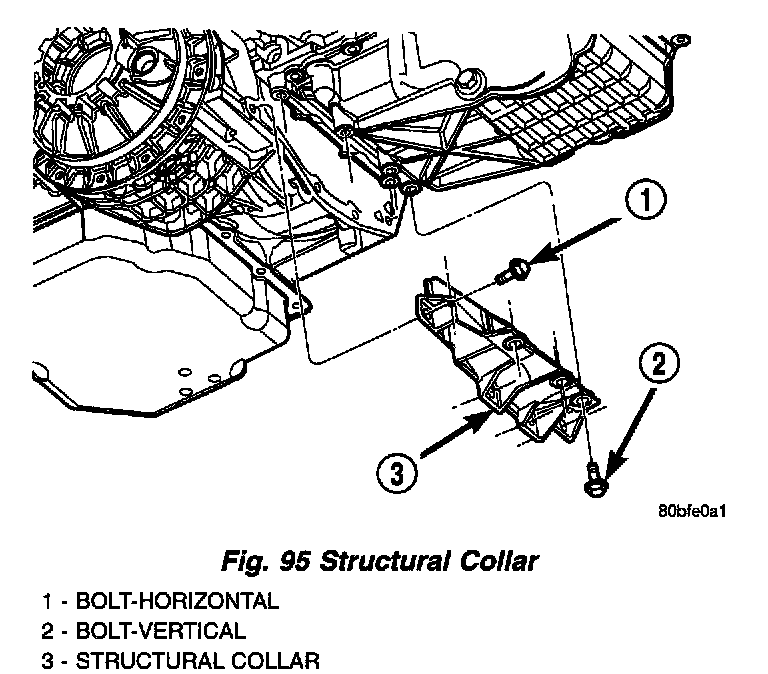 1

2

3

80bfe0a1

Fig. 95 Structural Collar

1 - BOLT-HORIZONTAL
2 - BOLT-VERTICAL
3 - STRUCTURAL COLLAR