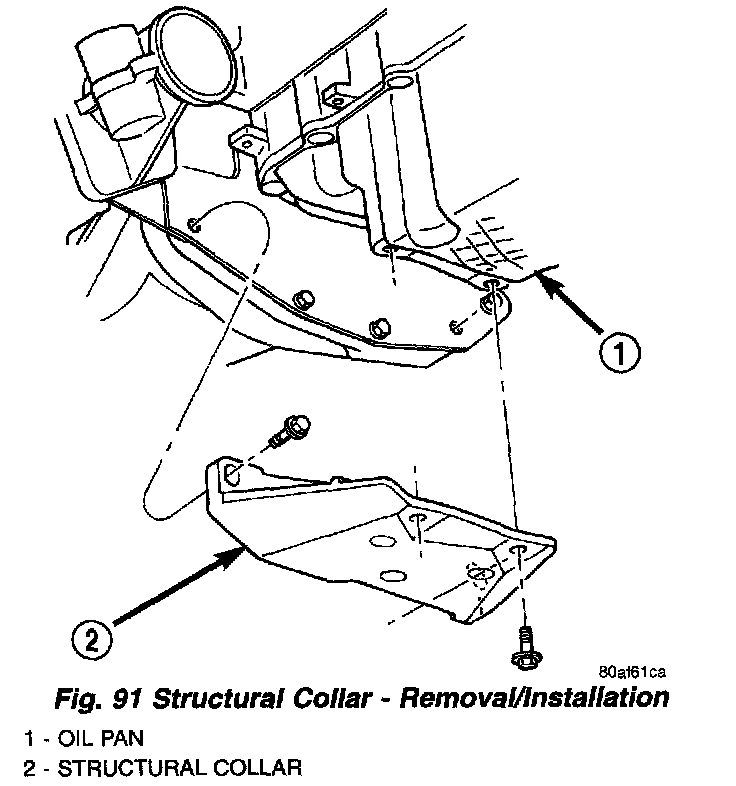 1

2

80af61ca

Fig. 91 Structural Collar - Removal/Installation

1 - OIL PAN
2 - STRUCTURAL COLLAR