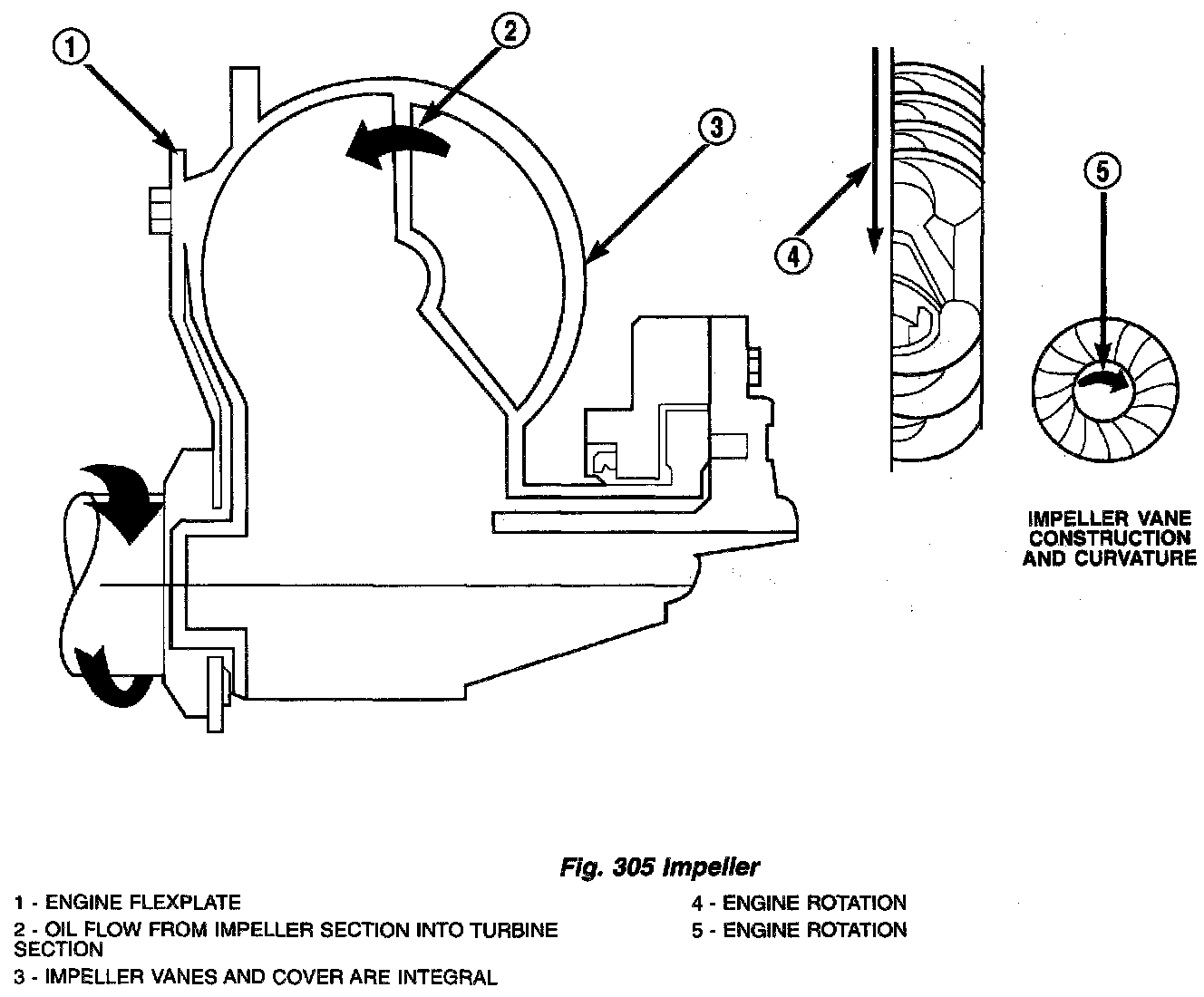 1

2

3

4

5

IMPELLER VANE CONSTRUCTION AND CURVATURE

Fig. 305 Impeller

1 - ENGINE FLEXPLATE

2 - OIL FLOW FROM IMPELLER SECTION INTO TURBINE SECTION

3 - IMPELLER VANES AND COVER ARE INTEGRAL

4 - ENGINE ROTATION

5 - ENGINE ROTATION