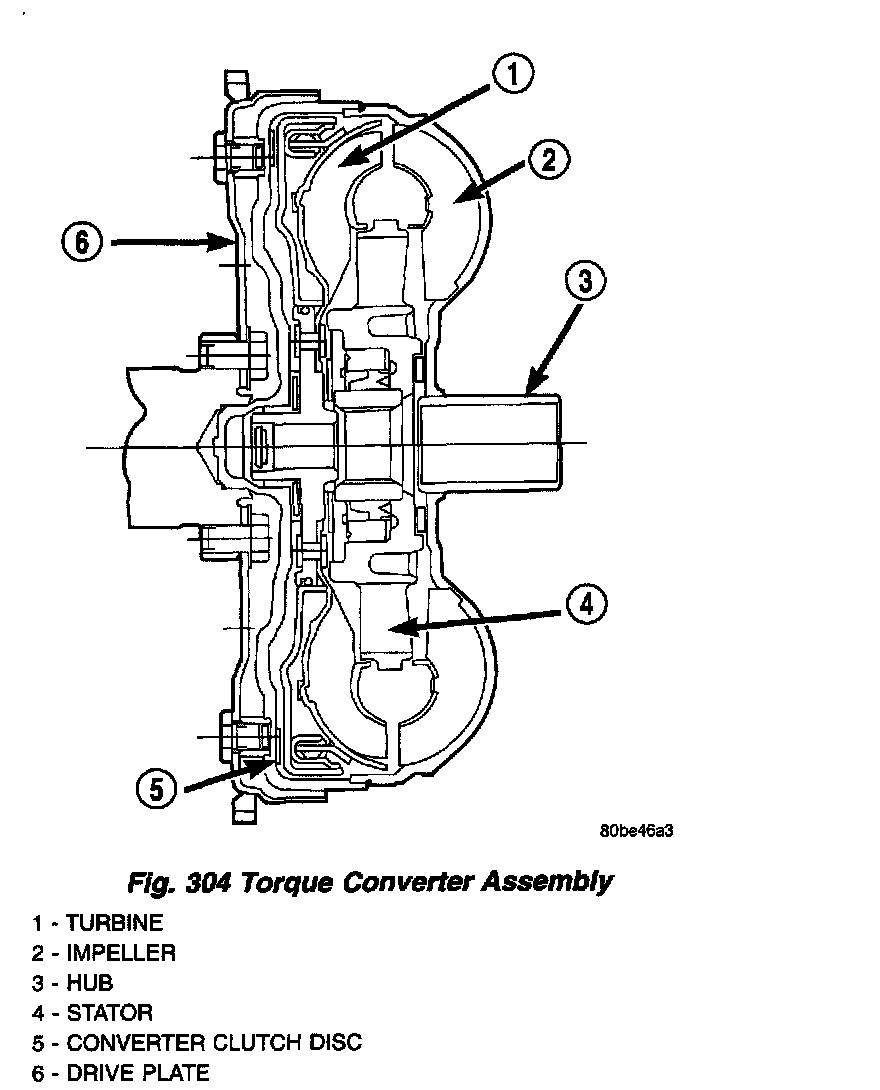 1
2
6
3
4
5
80be46a3

Fig. 304 Torque Converter Assembly
1 - TURBINE
2 - IMPELLER
3 - HUB
4 - STATOR
5 - CONVERTER CLUTCH DISC
6 - DRIVE PLATE