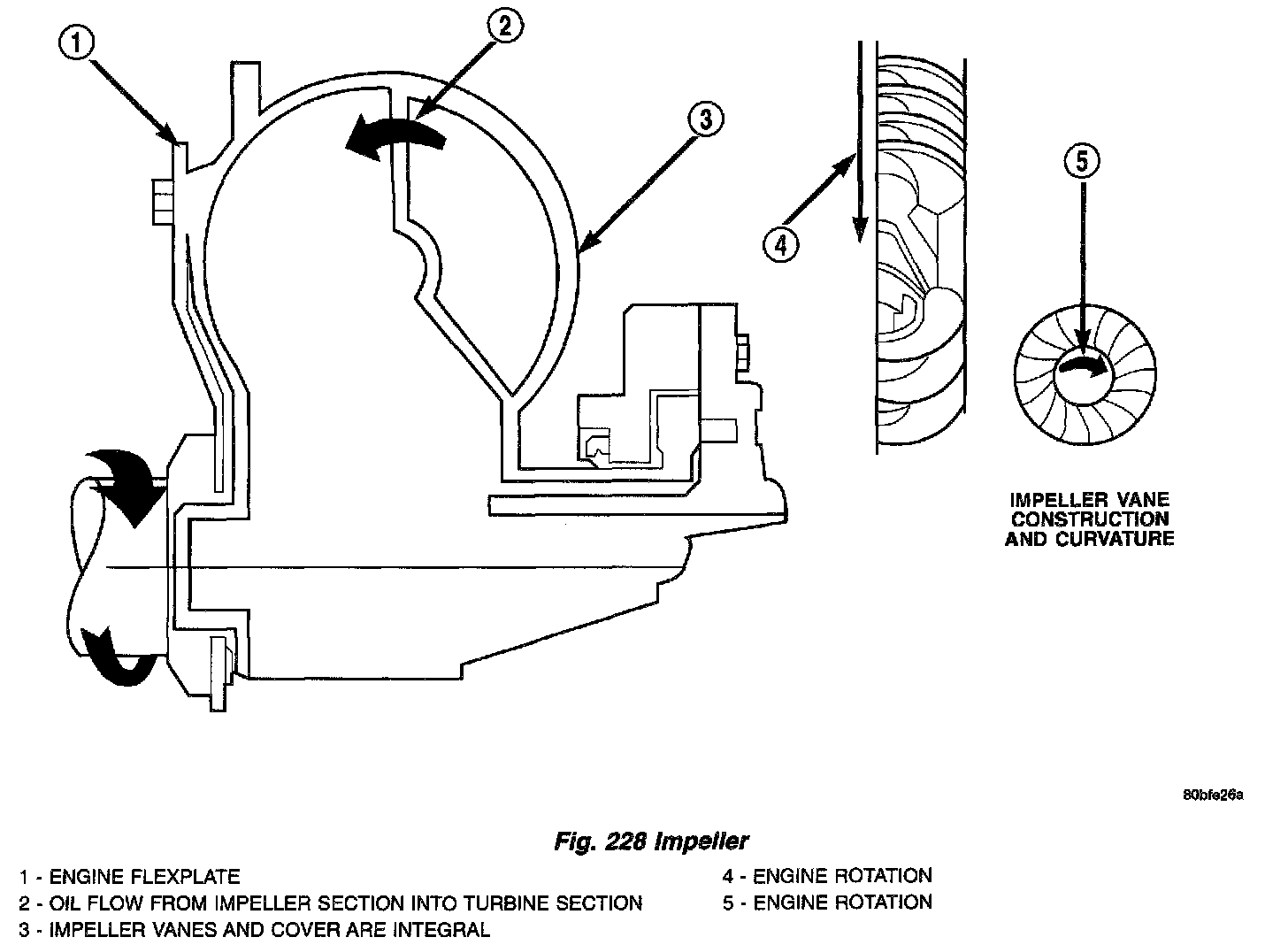 1

2

3

4

5

IMPELLER VANE CONSTRUCTION AND CURVATURE

80bfe26a

Fig. 228 Impeller

1 - ENGINE FLEXPLATE
2 - OIL FLOW FROM IMPELLER SECTION INTO TURBINE SECTION
3 - IMPELLER VANES AND COVER ARE INTEGRAL

4 - ENGINE ROTATION
5 - ENGINE ROTATION