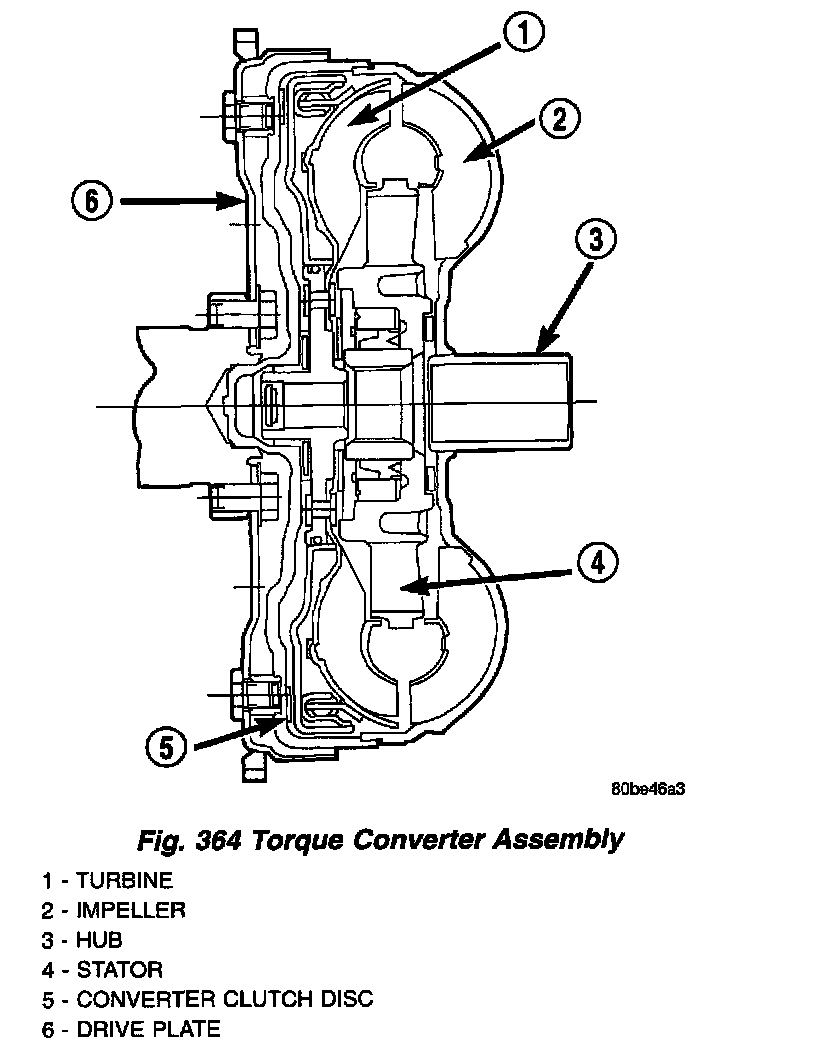 1
2
6
3
4
5
80be46a3

Fig. 364 Torque Converter Assembly

1 - TURBINE
2 - IMPELLER
3 - HUB
4 - STATOR
5 - CONVERTER CLUTCH DISC
6 - DRIVE PLATE