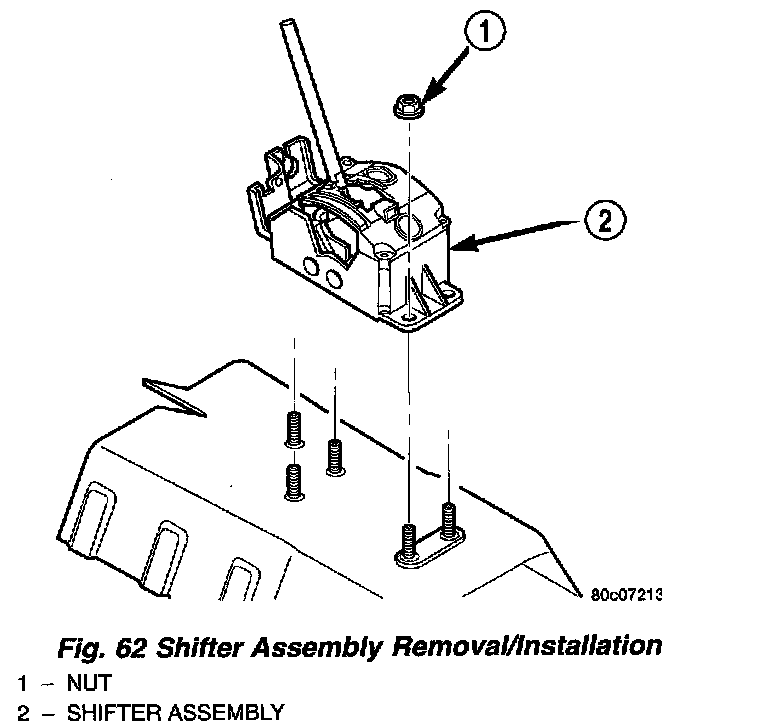 1

2

80c07213

Fig. 62 Shifter Assembly Removal/Installation

1 – NUT
2 – SHIFTER ASSEMBLY