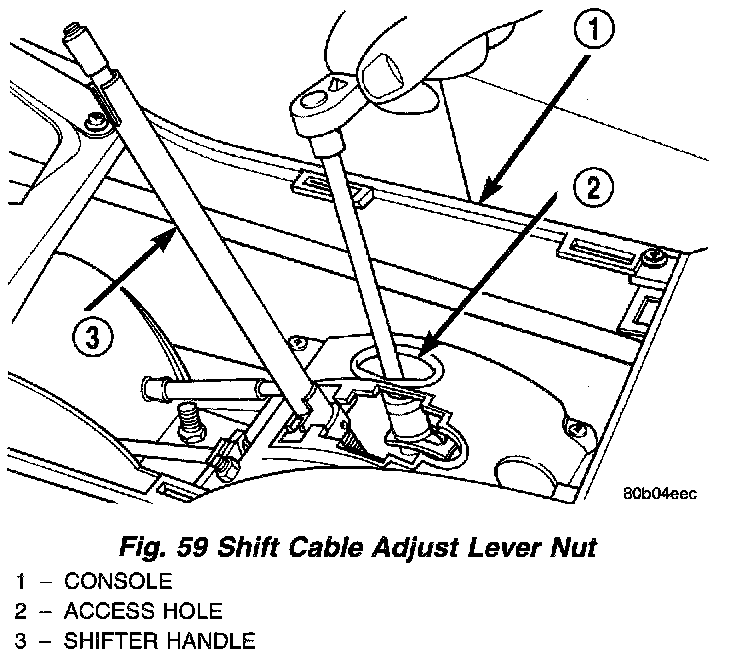 1

2

3

80b04eec

Fig. 59 Shift Cable Adjust Lever Nut

1 – CONSOLE
2 – ACCESS HOLE
3 – SHIFTER HANDLE