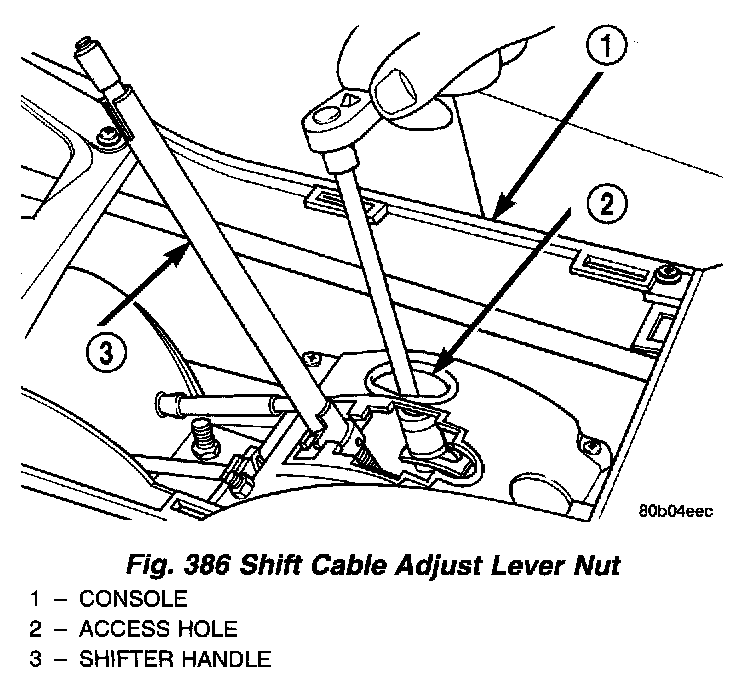 1
2
3
80b04eec

Fig. 386 Shift Cable Adjust Lever Nut
1 – CONSOLE
2 – ACCESS HOLE
3 – SHIFTER HANDLE