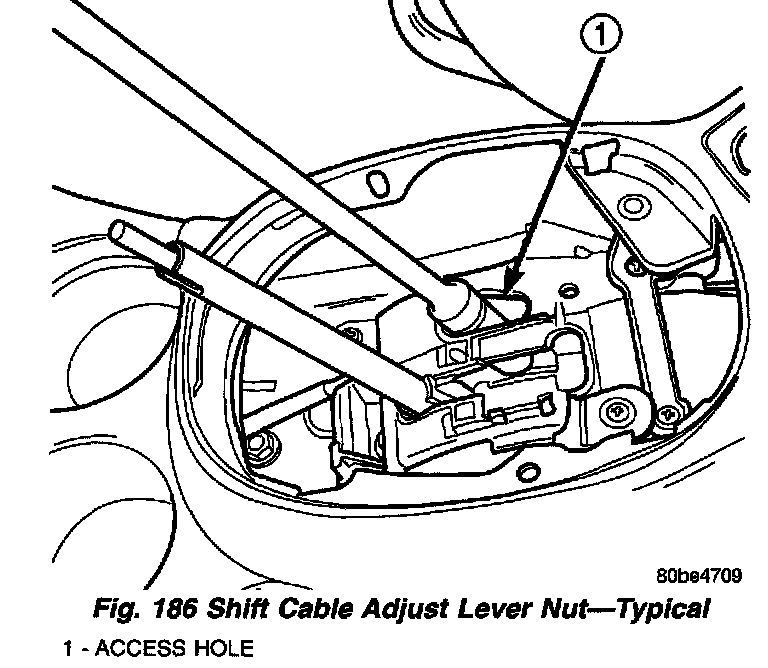 1

80be4709

Fig. 186 Shift Cable Adjust Lever Nut—Typical

1 - ACCESS HOLE