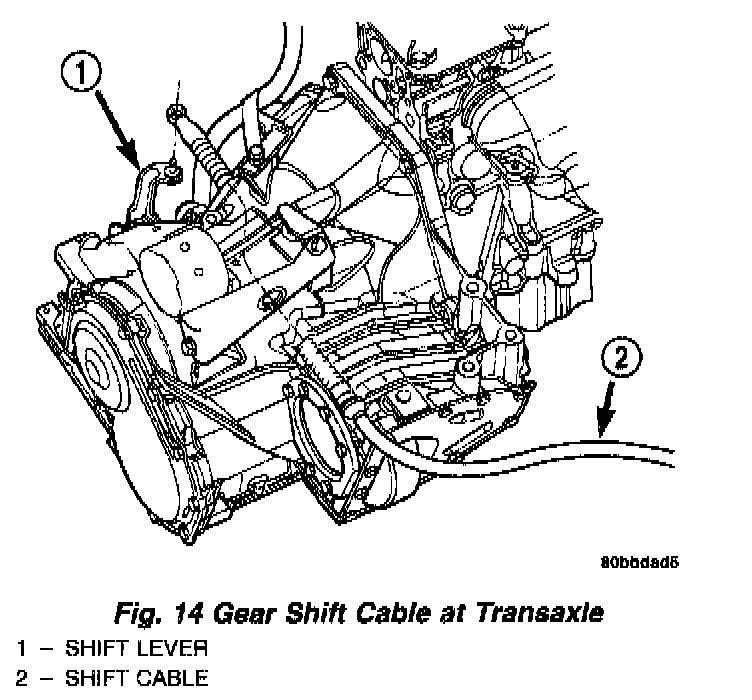 1

2

80bbdad5

Fig. 14 Gear Shift Cable at Transaxle
1 – SHIFT LEVER
2 – SHIFT CABLE