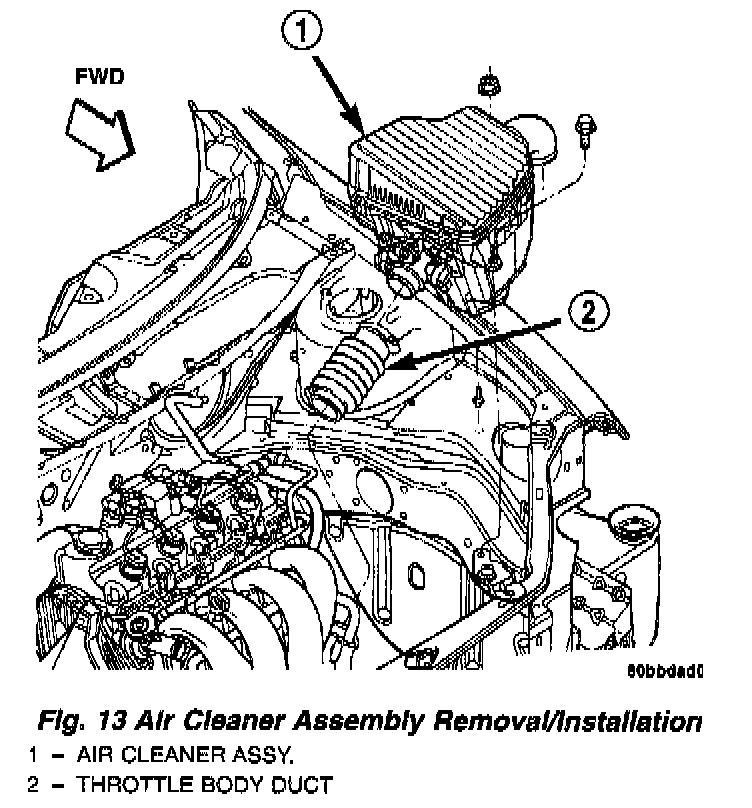 FWD

1

2

80bbdad0

Fig. 13 Air Cleaner Assembly Removal/Installation

1 – AIR CLEANER ASSY.

2 – THROTTLE BODY DUCT