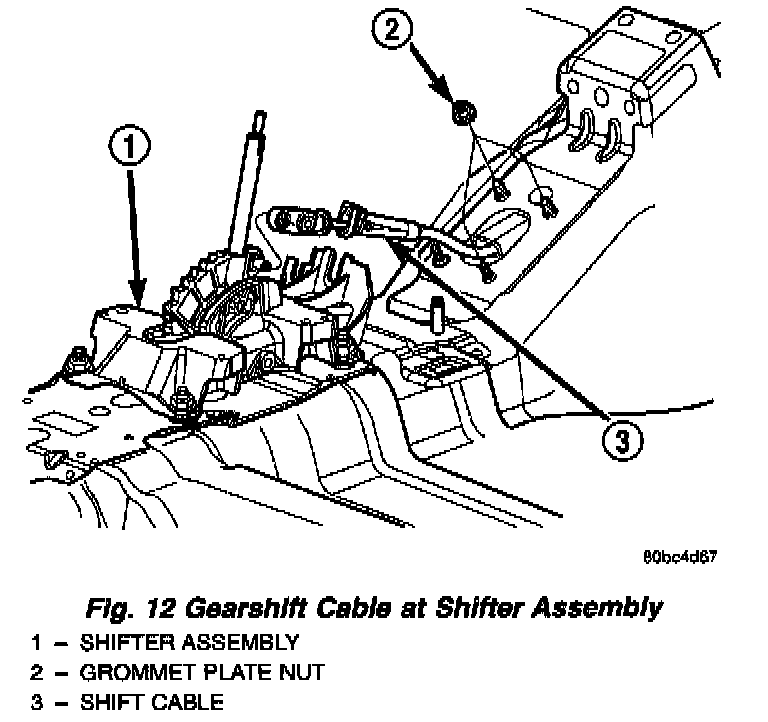 2

1

3

80bc4d67

Fig. 12 Gearshift Cable at Shifter Assembly

1 – SHIFTER ASSEMBLY
2 – GROMMET PLATE NUT
3 – SHIFT CABLE