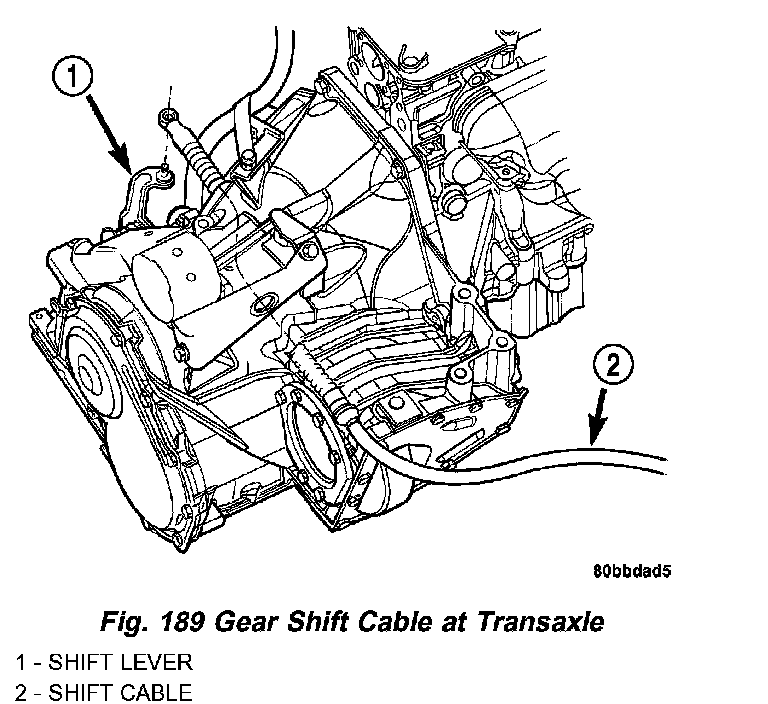 1

2

80bbdad5

Fig. 189 Gear Shift Cable at Transaxle

1 - SHIFT LEVER
2 - SHIFT CABLE