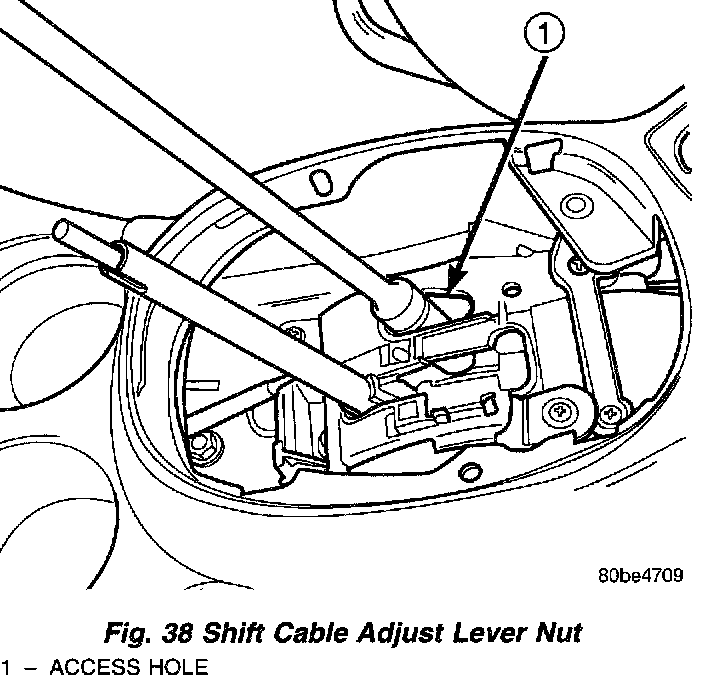 1

80be4709

Fig. 38 Shift Cable Adjust Lever Nut

1 – ACCESS HOLE