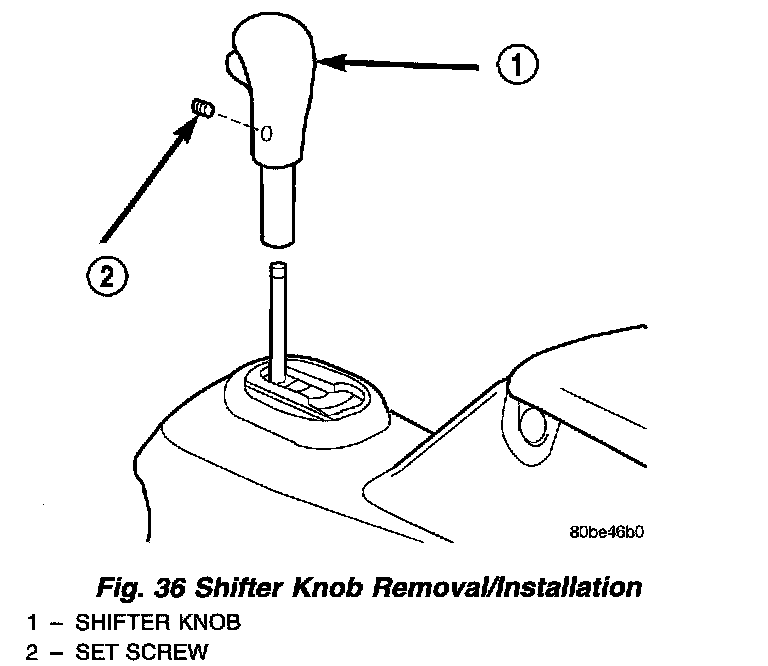 1

2

80be46b0

Fig. 36 Shifter Knob Removal/Installation

1 – SHIFTER KNOB
2 – SET SCREW