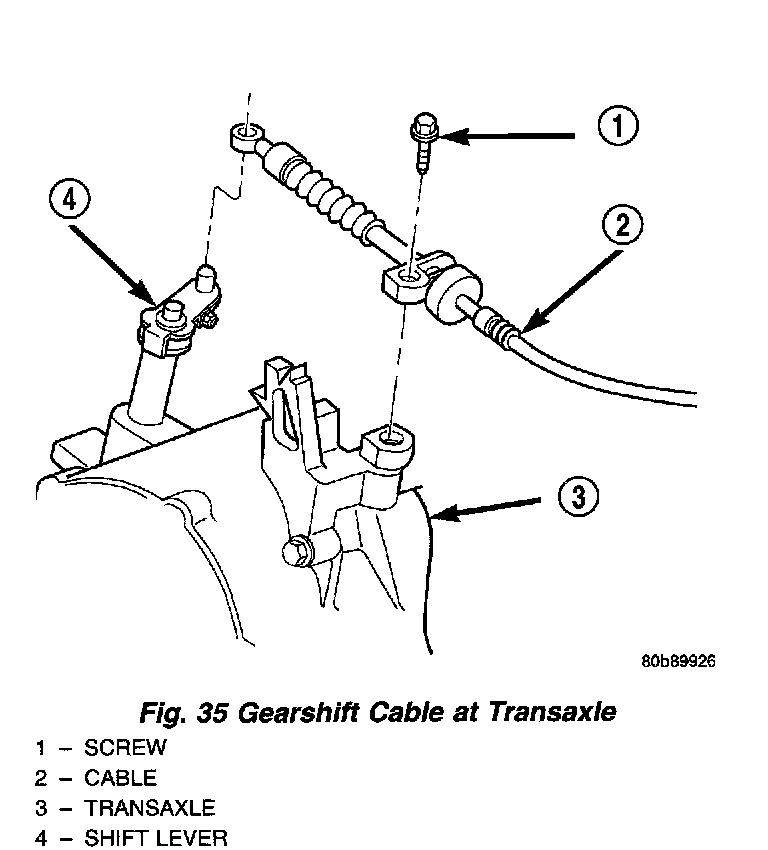 1

4

2

3

80b89926

Fig. 35 Gearshift Cable at Transaxle

1 – SCREW
2 – CABLE
3 – TRANSAXLE
4 – SHIFT LEVER