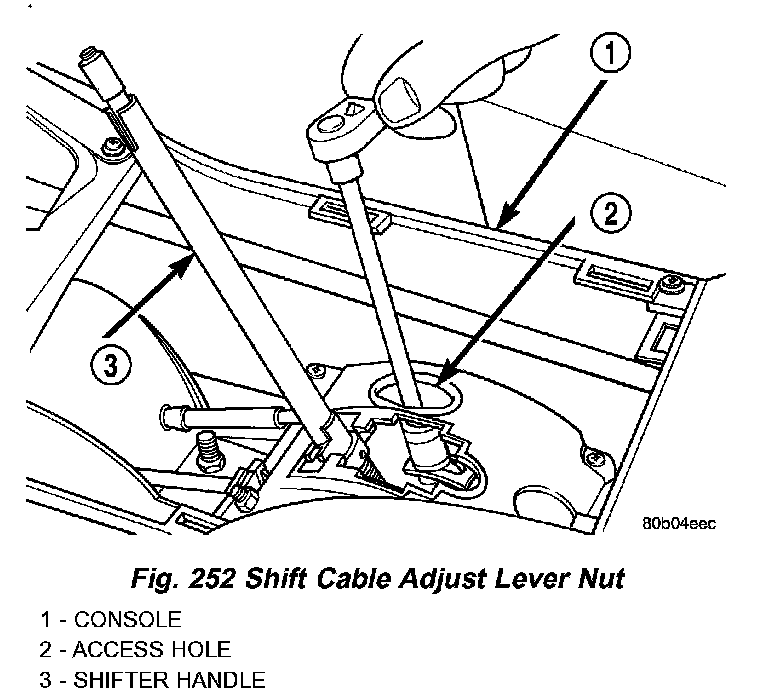 1

2

3

80b04eec

Fig. 252 Shift Cable Adjust Lever Nut

1 - CONSOLE
2 - ACCESS HOLE
3 - SHIFTER HANDLE