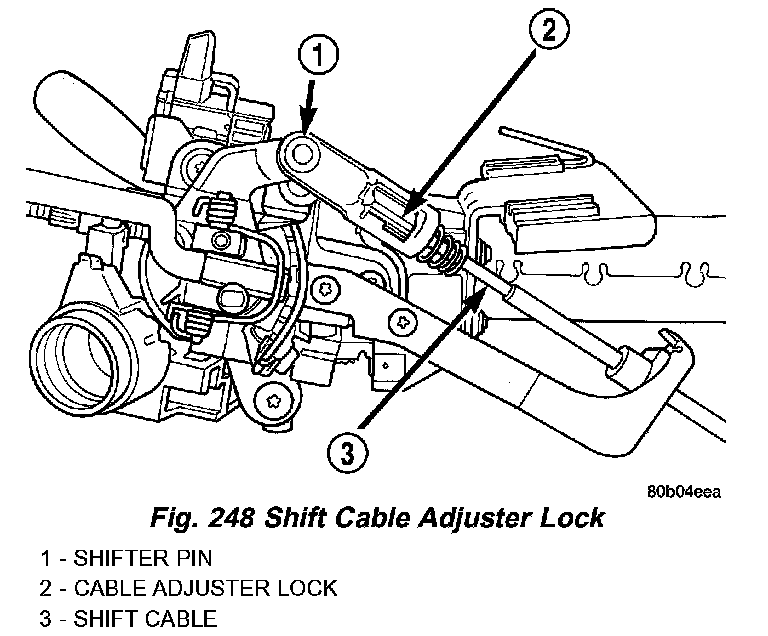 1

2

3

80b04eea

Fig. 248 Shift Cable Adjuster Lock

1 - SHIFTER PIN
2 - CABLE ADJUSTER LOCK
3 - SHIFT CABLE