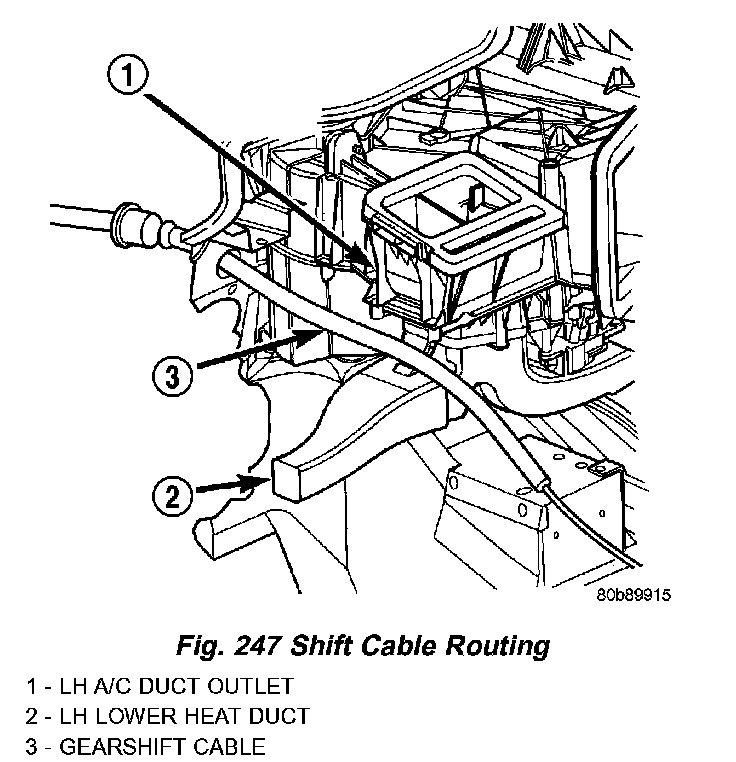 1

3

2

80b89915

Fig. 247 Shift Cable Routing

1 - LH A/C DUCT OUTLET
2 - LH LOWER HEAT DUCT
3 - GEARSHIFT CABLE