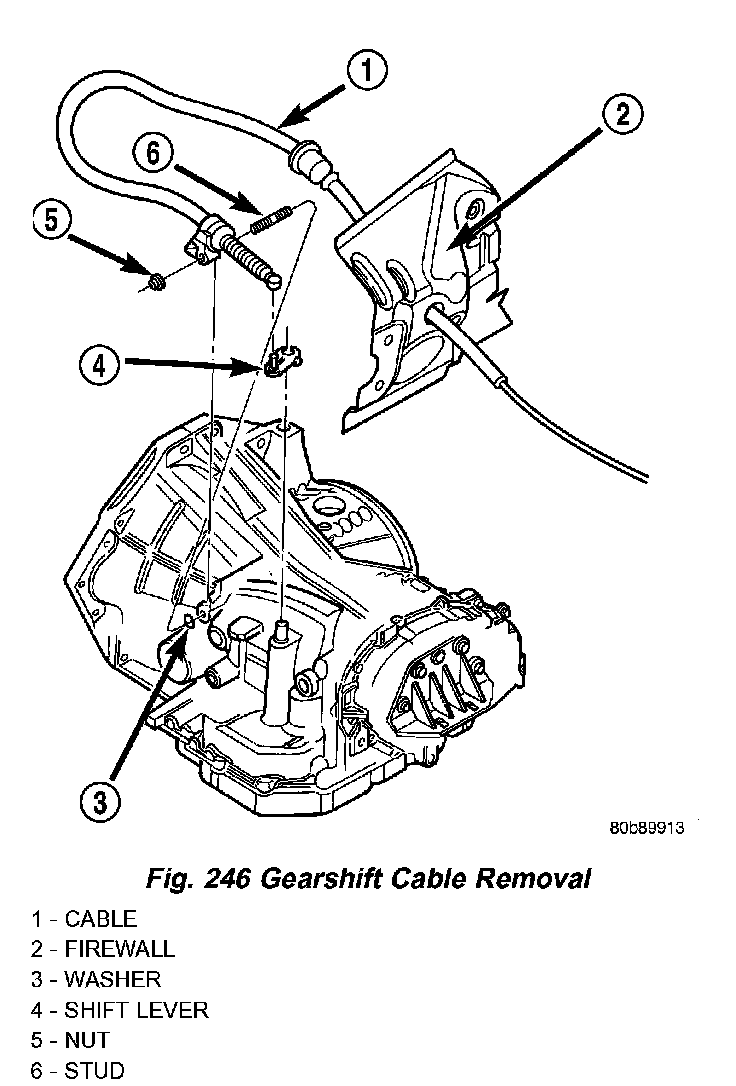 1

2

6

5

4

3

80b89913

Fig. 246 Gearshift Cable Removal

1 - CABLE
2 - FIREWALL
3 - WASHER
4 - SHIFT LEVER
5 - NUT
6 - STUD