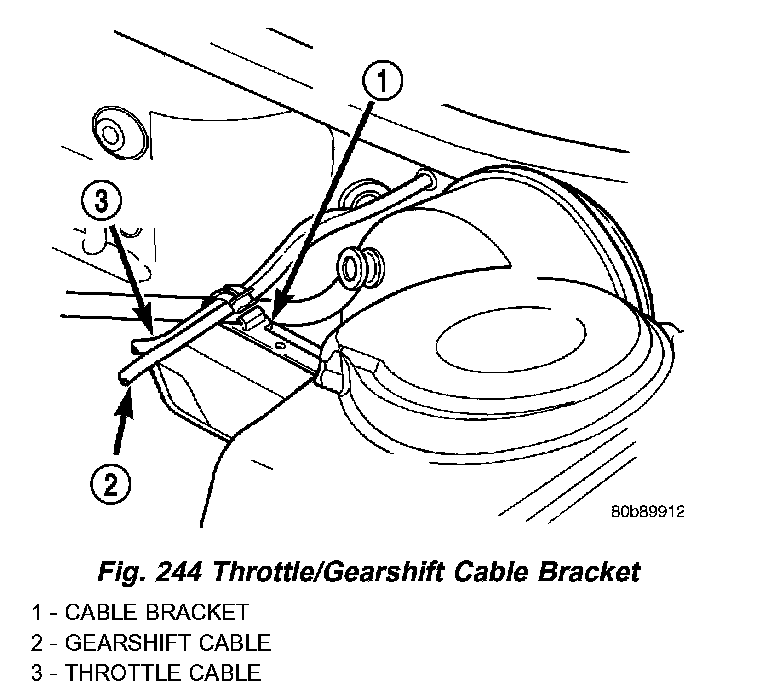 1

3

2

80b89912

Fig. 244 Throttle/Gearshift Cable Bracket

1 - CABLE BRACKET
2 - GEARSHIFT CABLE
3 - THROTTLE CABLE