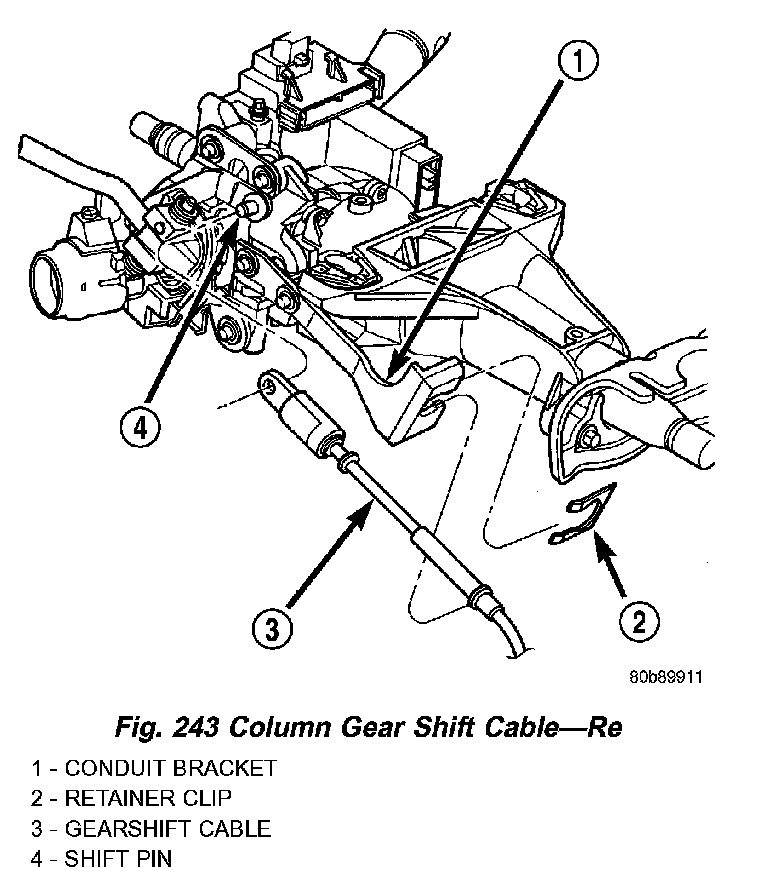 1

4

3

2

80b89911

Fig. 243 Column Gear Shift Cable—Re

1 - CONDUIT BRACKET
2 - RETAINER CLIP
3 - GEARSHIFT CABLE
4 - SHIFT PIN