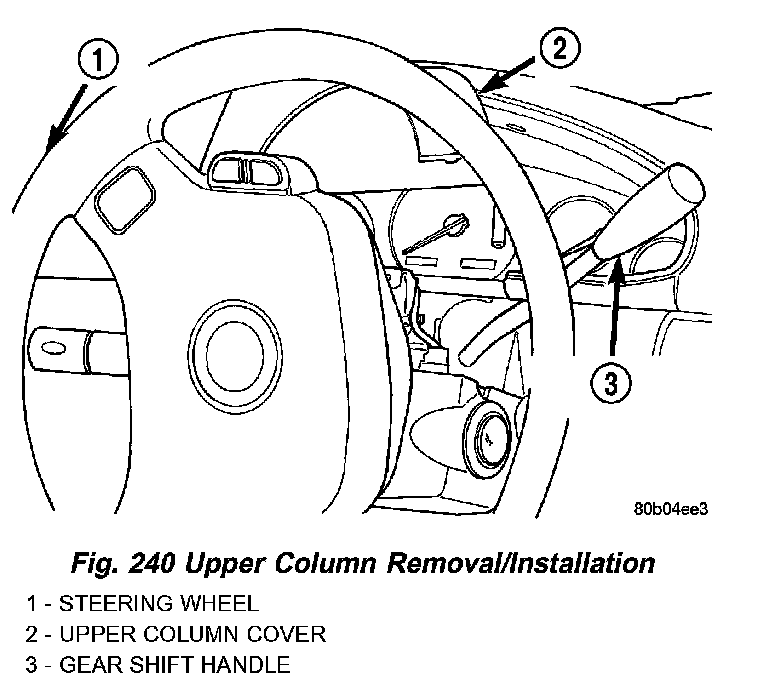 1

2

3

80b04ee3

Fig. 240 Upper Column Removal/Installation

1 - STEERING WHEEL
2 - UPPER COLUMN COVER
3 - GEAR SHIFT HANDLE